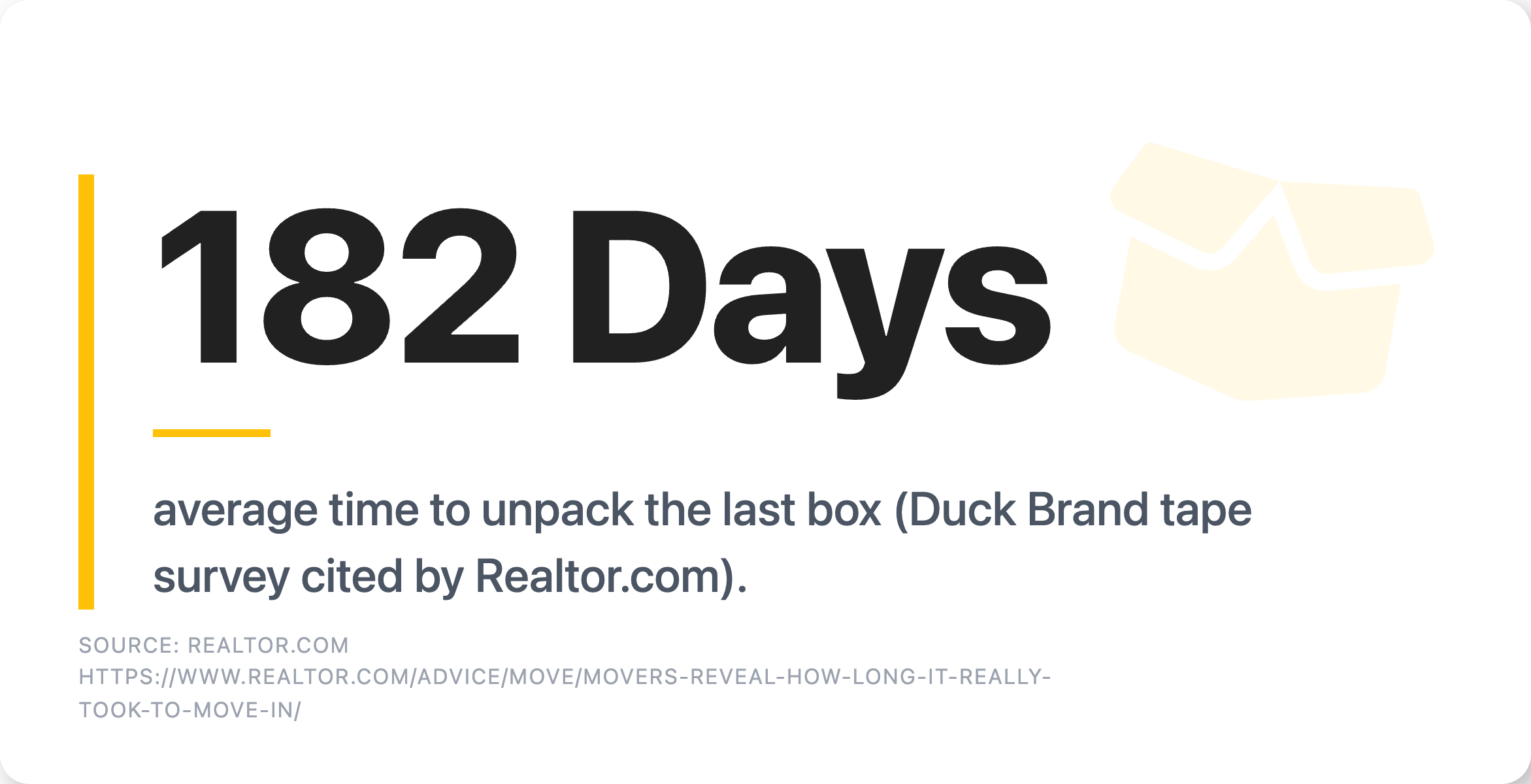 182 Days

average time to unpack the last box (Duck Brand tape survey cited by Realtor.com).

SOURCE: REALTOR.COM HTTPS://WWW.REALTOR.COM/ADVICE/MOVE/MOVERS-REVEAL-HOW-LONG-IT-REALLY-TOOK-TO-MOVE-IN/